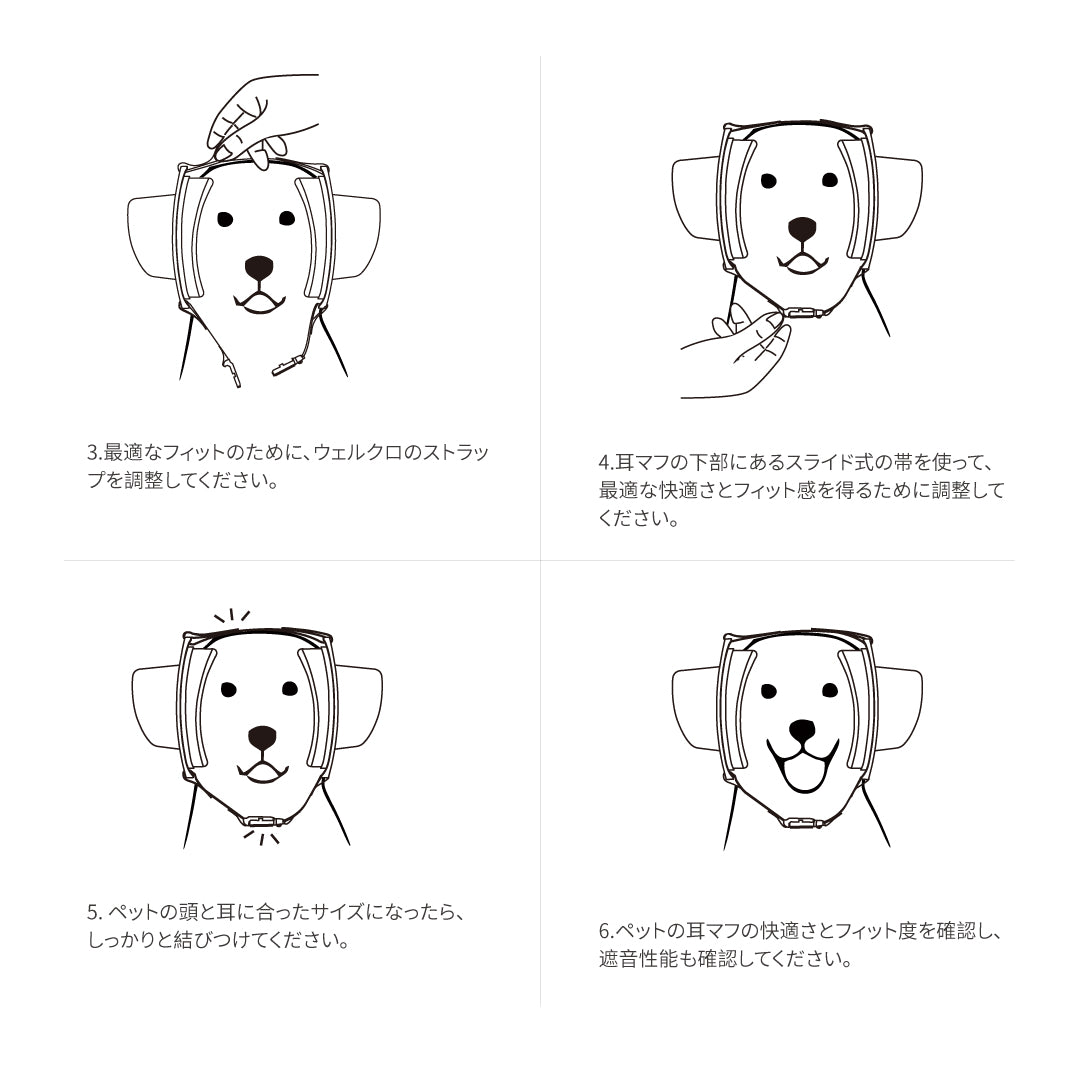 3.最適なフィットのために、ウェルクロのストラップを調整してください。

4.耳マフの下部にあるスライド式の帯を使って、最適な快適さとフィット感を得るために調整してください。

5. ペットの頭と耳に合ったサイズになったら、しっかりと結びつけてください。

6.ペットの耳マフの快適さとフィット度を確認し、遮音性能も確認してください。