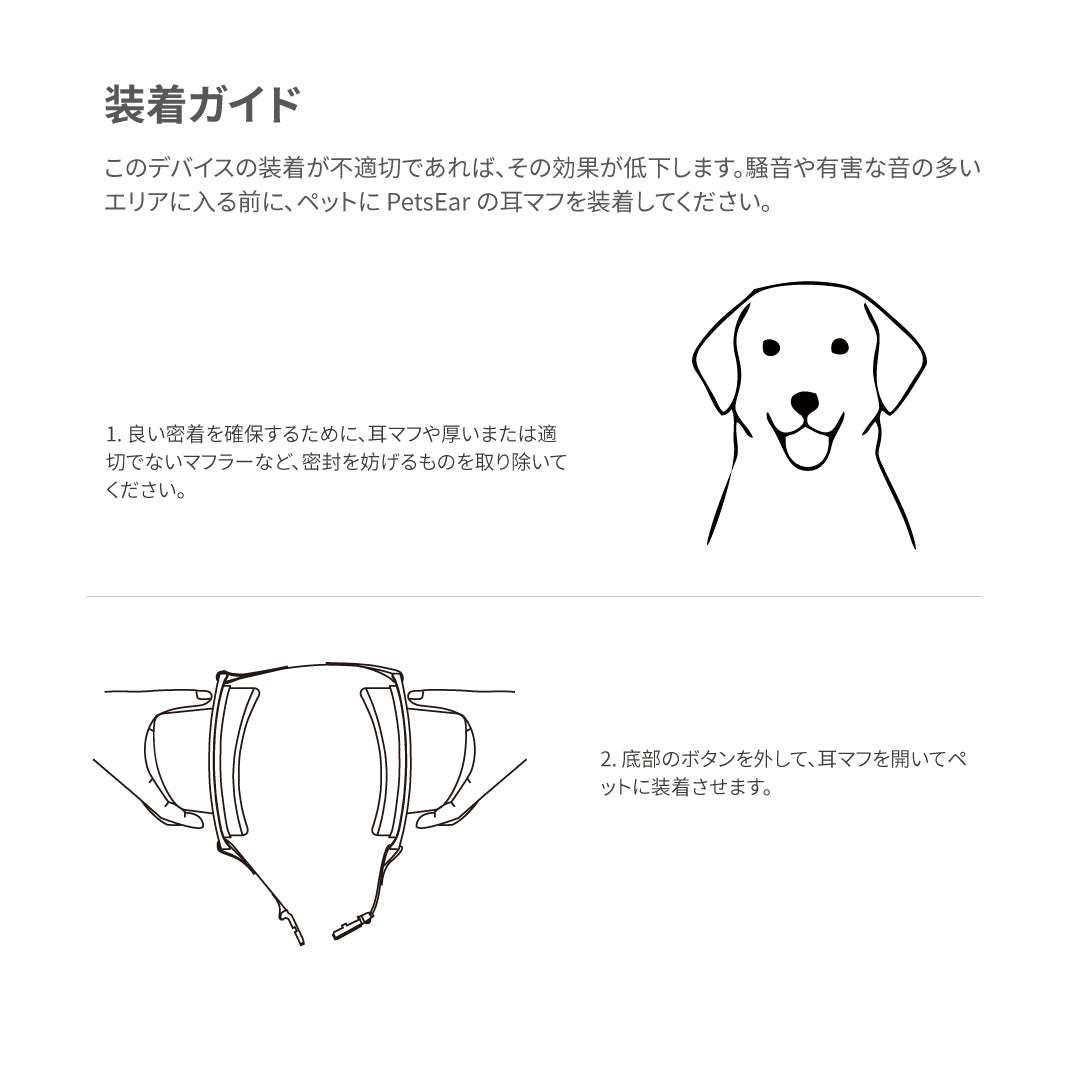 装着ガイド

このデバイスの装着が不適切であれば、その効果が低下します。騒音や有害な音の多いエリアに入る前に、ペットに PetsEar の耳マフを装着してください。

1. 良い密着を確保するために、耳マフや厚いまたは適切でないマフラーなど、密封を妨げるものを取り除いてください。

2. 底部のボタンを外して、耳マフを開いてペットに装着させます。