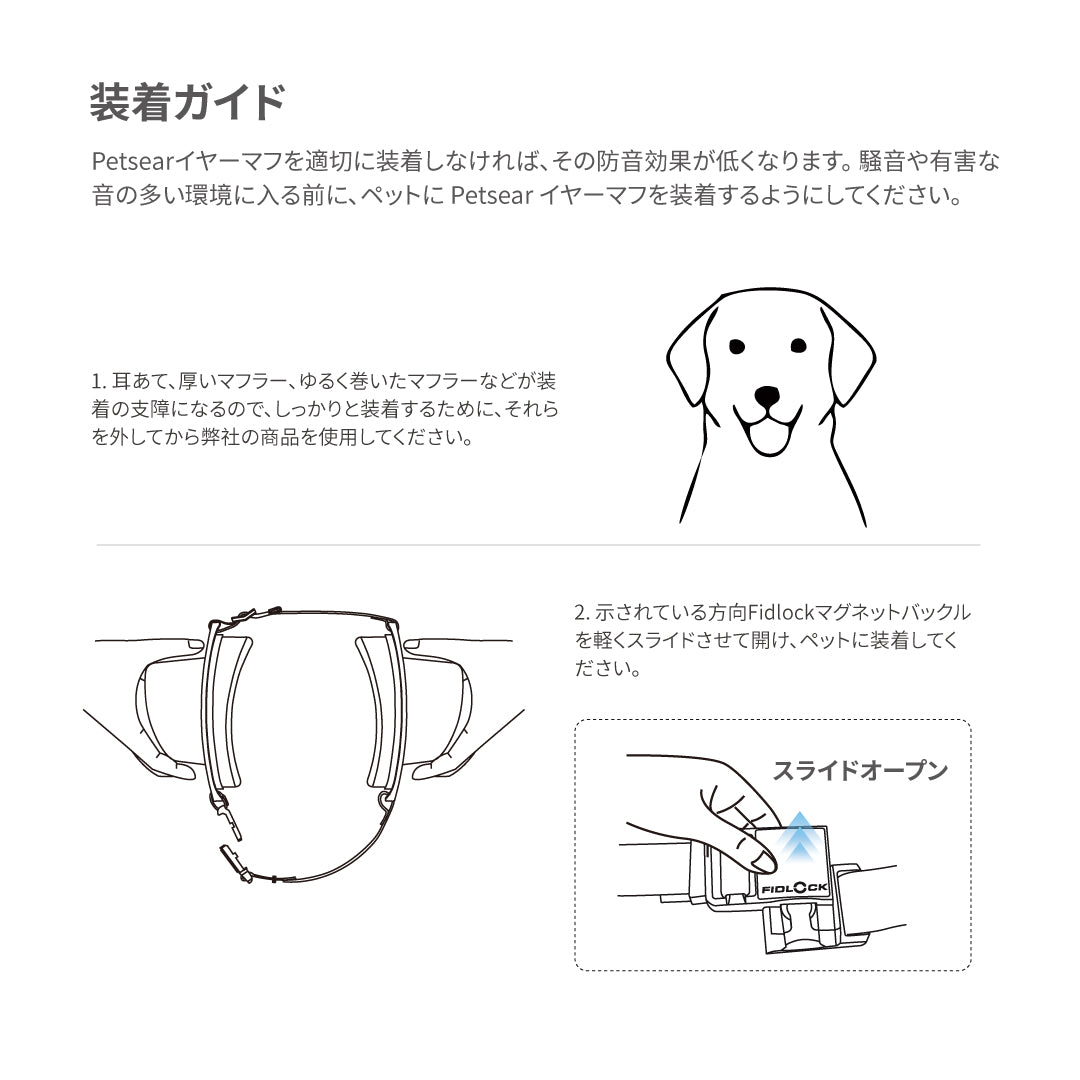 装着ガイド

Petsearイヤーマフを適切に装着しなければ、その防音効果が低くなります。騒音や有害な音の多い環境に入る前に、ペットに Petsear イヤーマフを装着するようにしてください。

1. 耳あて、厚いマフラー、ゆるく巻いたマフラーなどが装着の支障になるので、しっかりと装着するために、それらを外してから弊社の商品を使用してください。

2. 示されている方向Fidlockマグネットバックルを軽くスライドさせて開け、ペットに装着してください。

スライドオープン

FIDLOCK