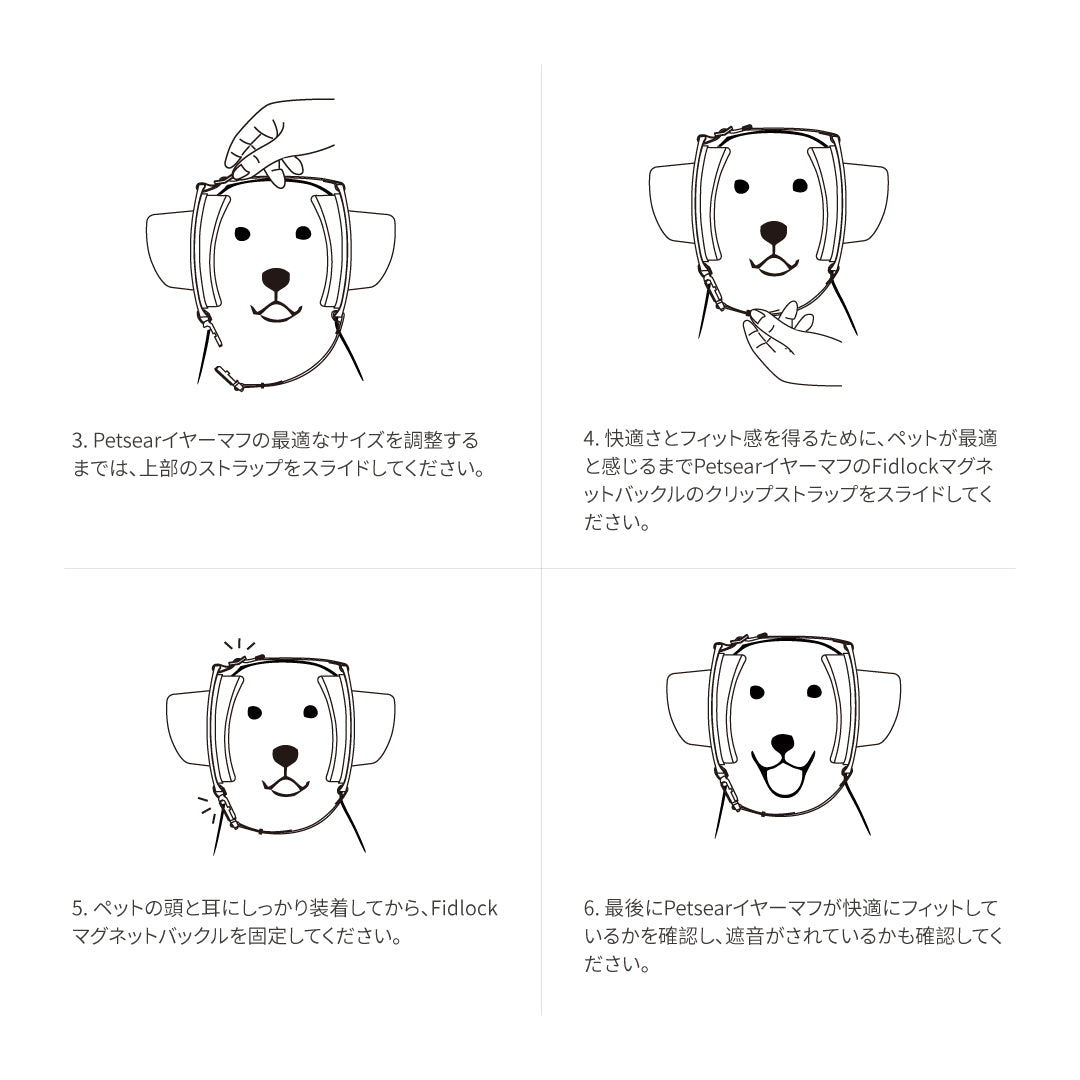 3. Petsearイヤーマフの最適なサイズを調整するまでは、上部のストラップをスライドしてください。

4. 快適さとフィット感を得るために、ペットが最適と感じるまでPetsearイヤーマフのFidlockマグネットバックルのクリップストラップをスライドしてください。

5. ペットの頭と耳にしっかり装着してから、Fidlockマグネットバックルを固定してください。

6. 最後にPetsearイヤーマフが快適にフィットしているかを確認し、遮音がされているかも確認してください。